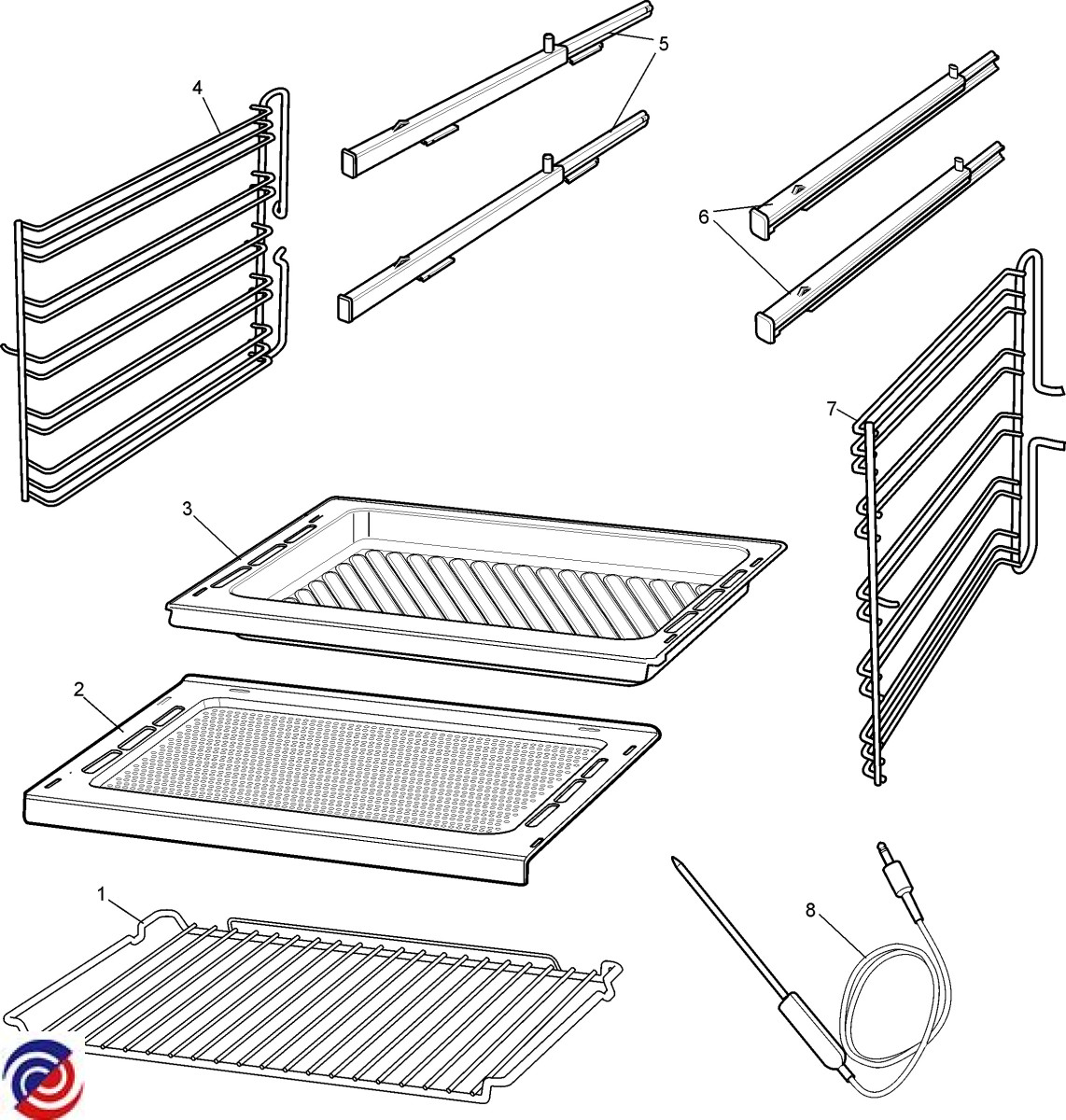 4
5
6
7
3
2
1
8